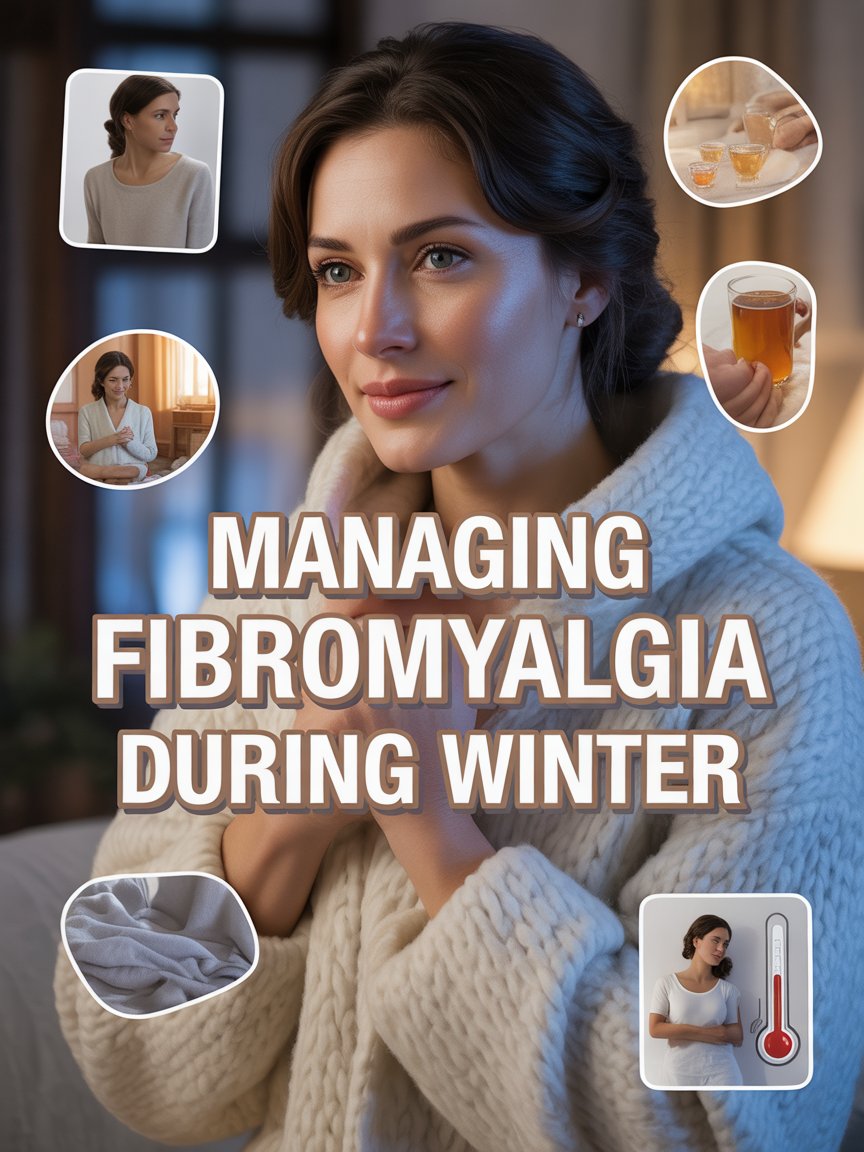 MANAGING FIBROMYALGIA DURING WINTER