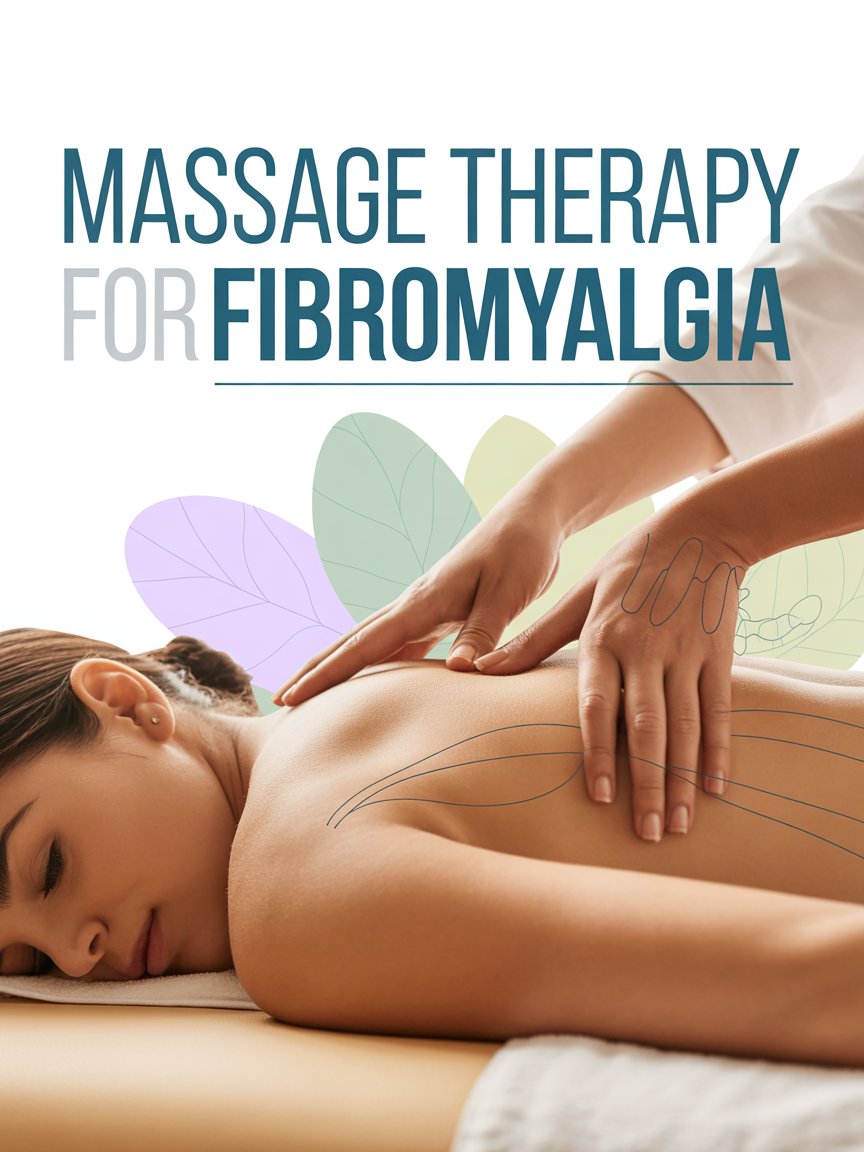 MASSAGE THERAPY
FOR FIBROMYALGIA