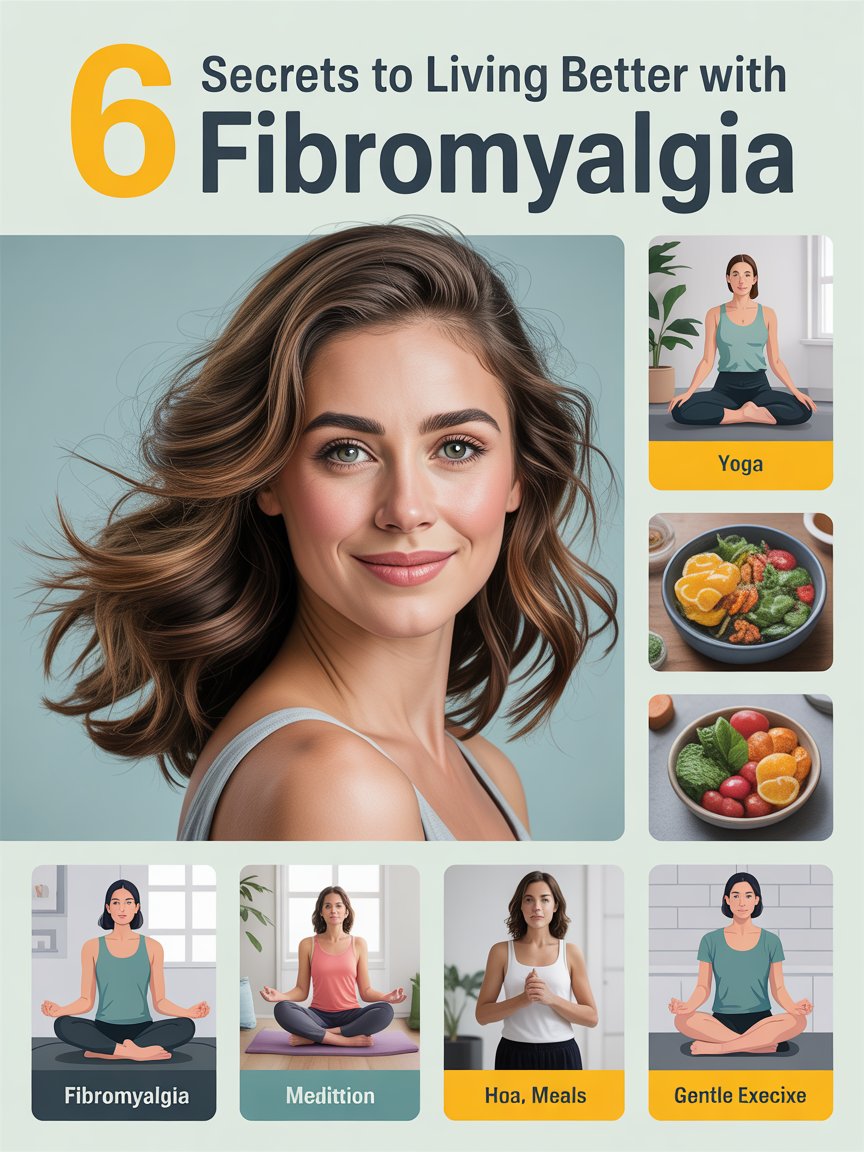 6 Secrets to Living Better with Fibromyalgia

Yoga

Fibromyalgia

Medittion

Hoa, Meals

Gentle Execixe