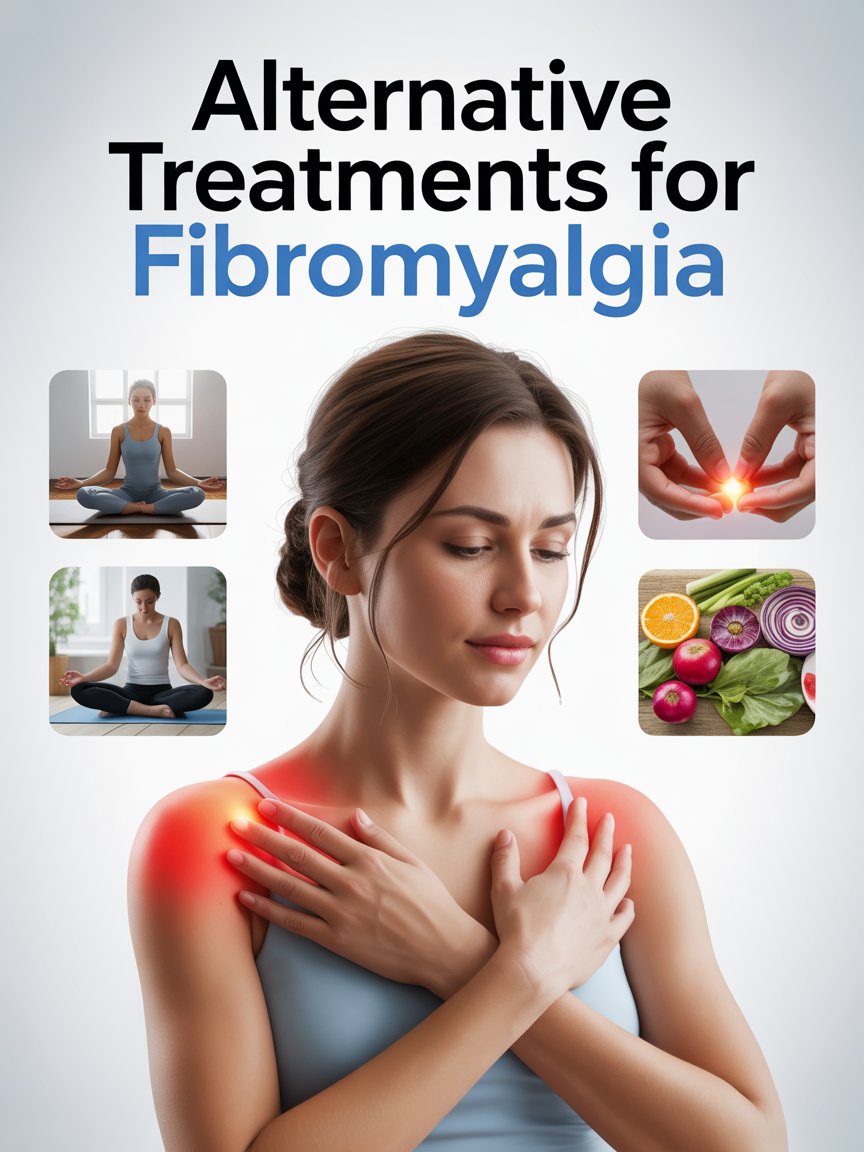 Alternative Treatments for Fibromyalgia