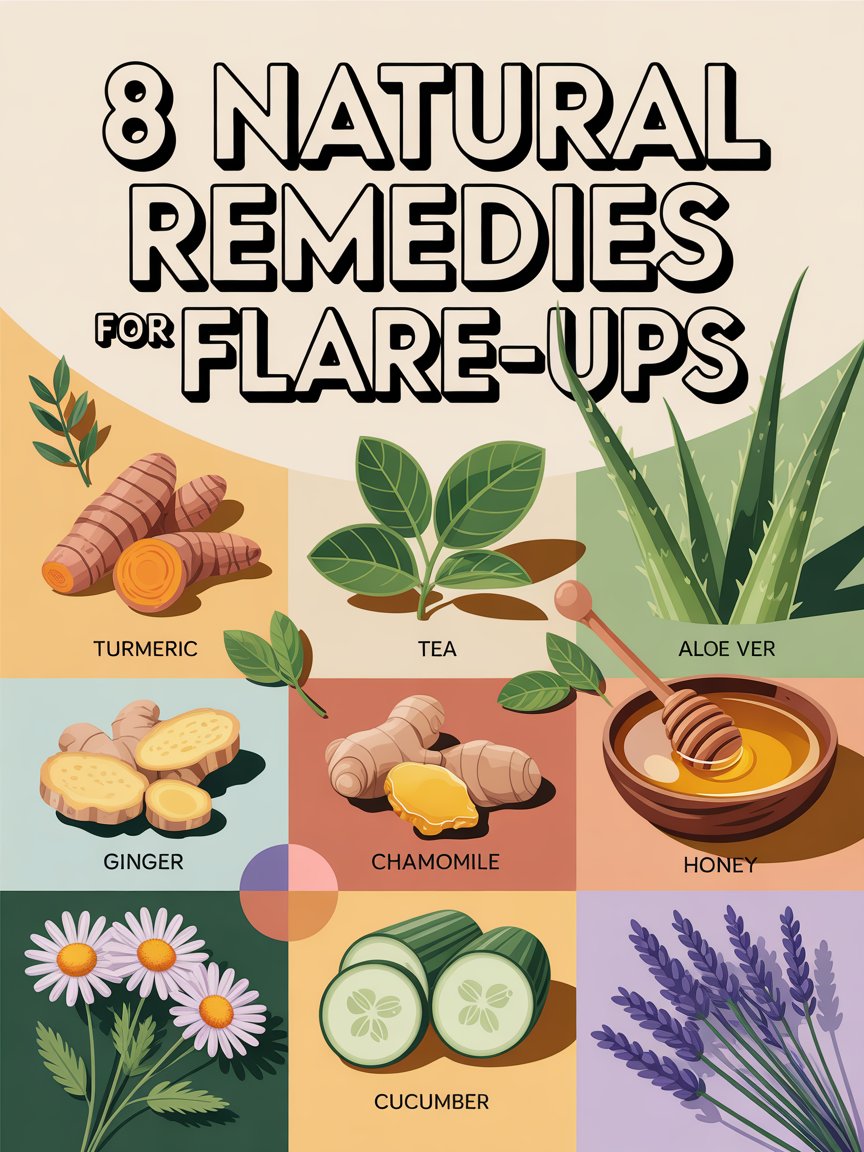 8 NATURAL REMEDIES FOR FLARE-UPS

TURMERIC

TEA

ALOE VER

GINGER

CHAMOMILE

HONEY

CUCUMBER