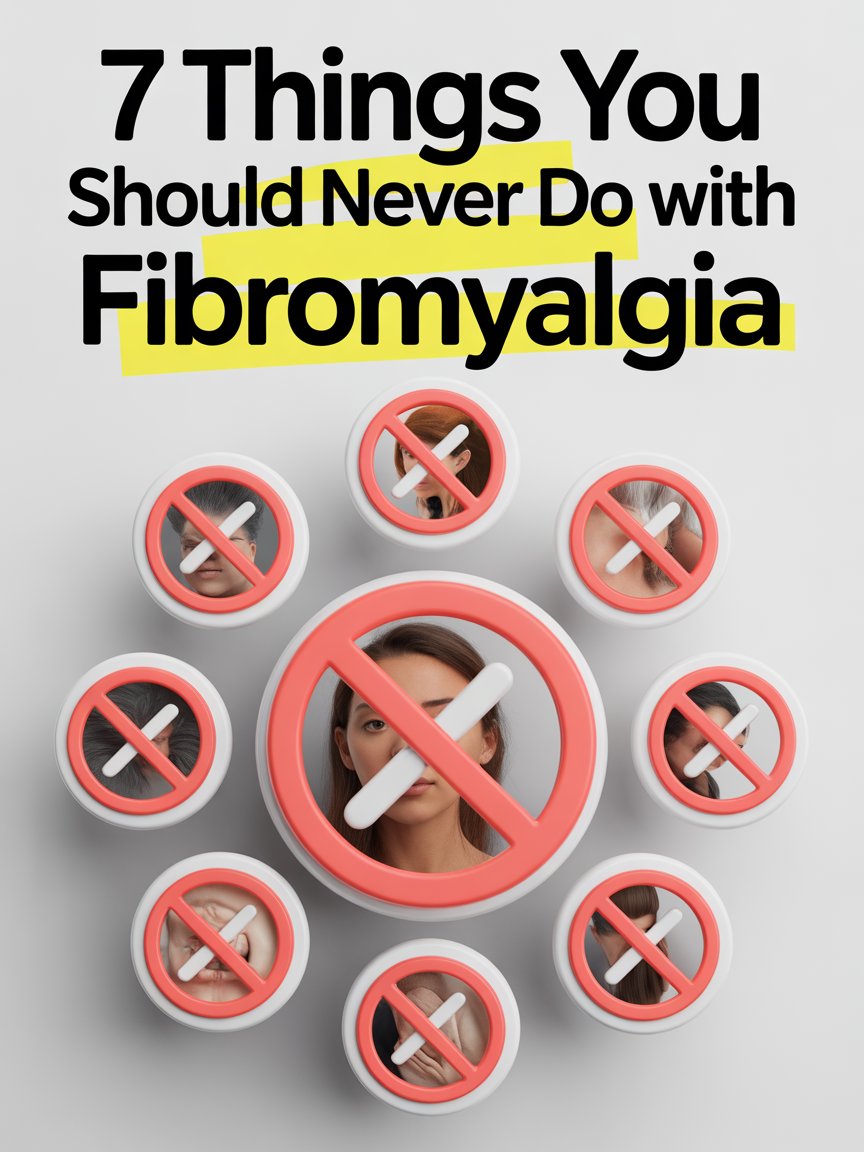 7 Things You
Should Never Do with
Fibromyalgia