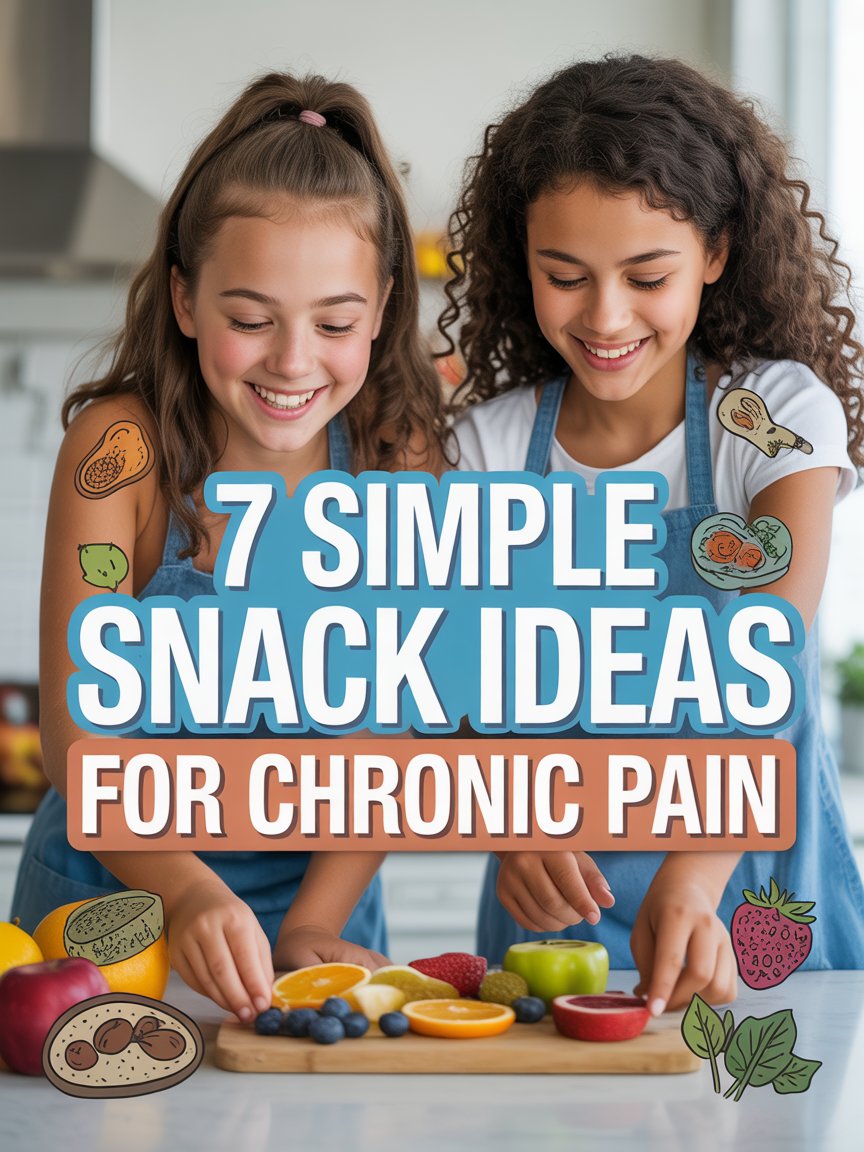 7 SIMPLE SNACK IDEAS
FOR CHRONIC PAIN