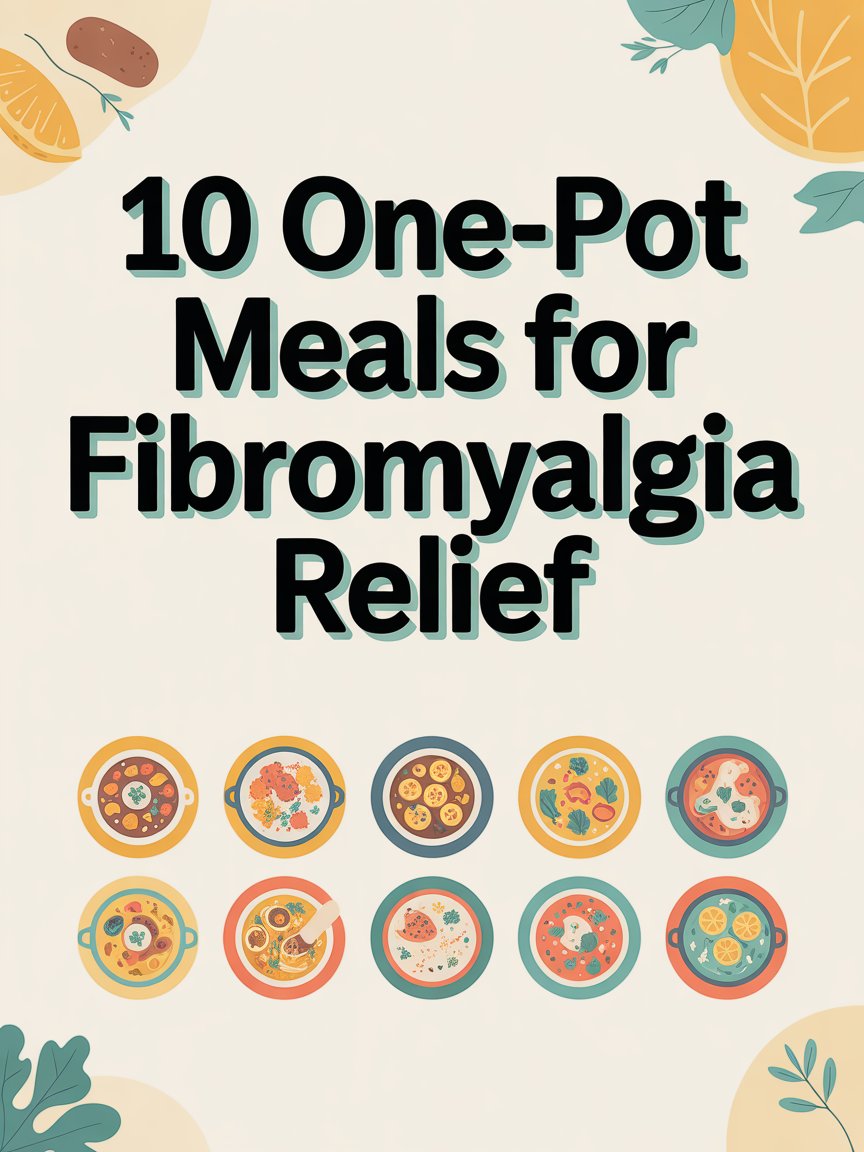 10 One-Pot Meals for Fibromyalgia Relief