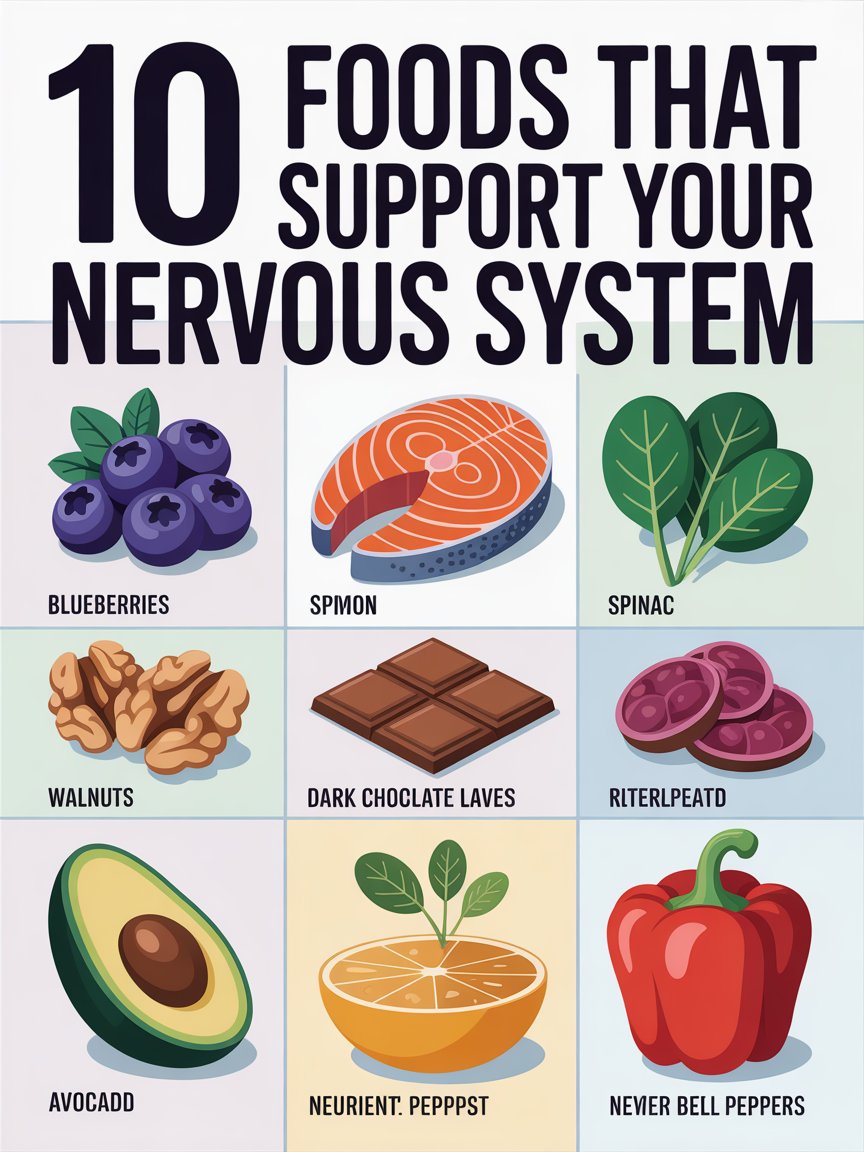 10 FOODS THAT SUPPORT YOUR NERVOUS SYSTEM

BLUEBERRIES

SPIMON

SPINAC

WALNUTS

DARK CHOCLATE LAVES

RITERLPEATD

AVOCADD

NEURIENT. PEPPPST

NEVIER BELL PEPPERS