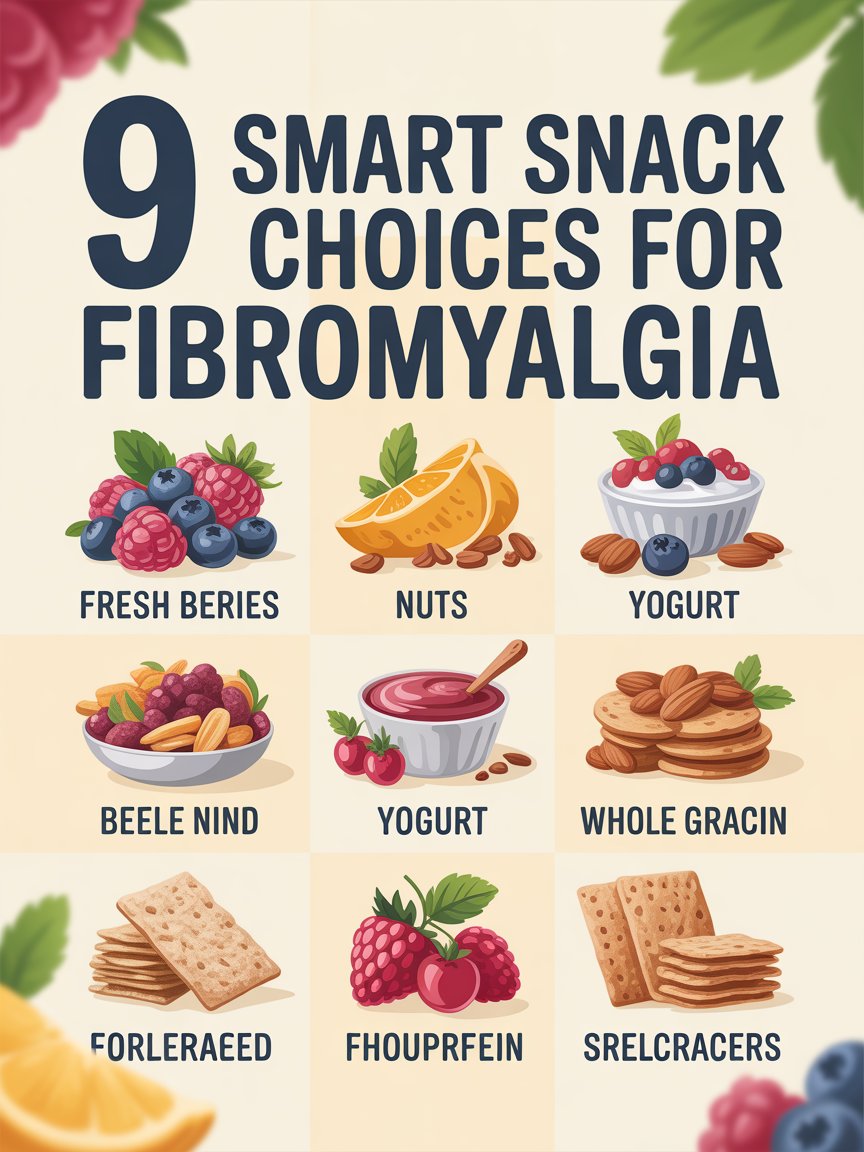 9 SMART SNACK CHOICES FOR FIBROMYALGIA

FRESH BERIES

NUTS

YOGURT

BEELE NIND

YOGURT

WHOLE GRACIN

FORLERAEED

FHOUPRFEIN

SRELCRACERS