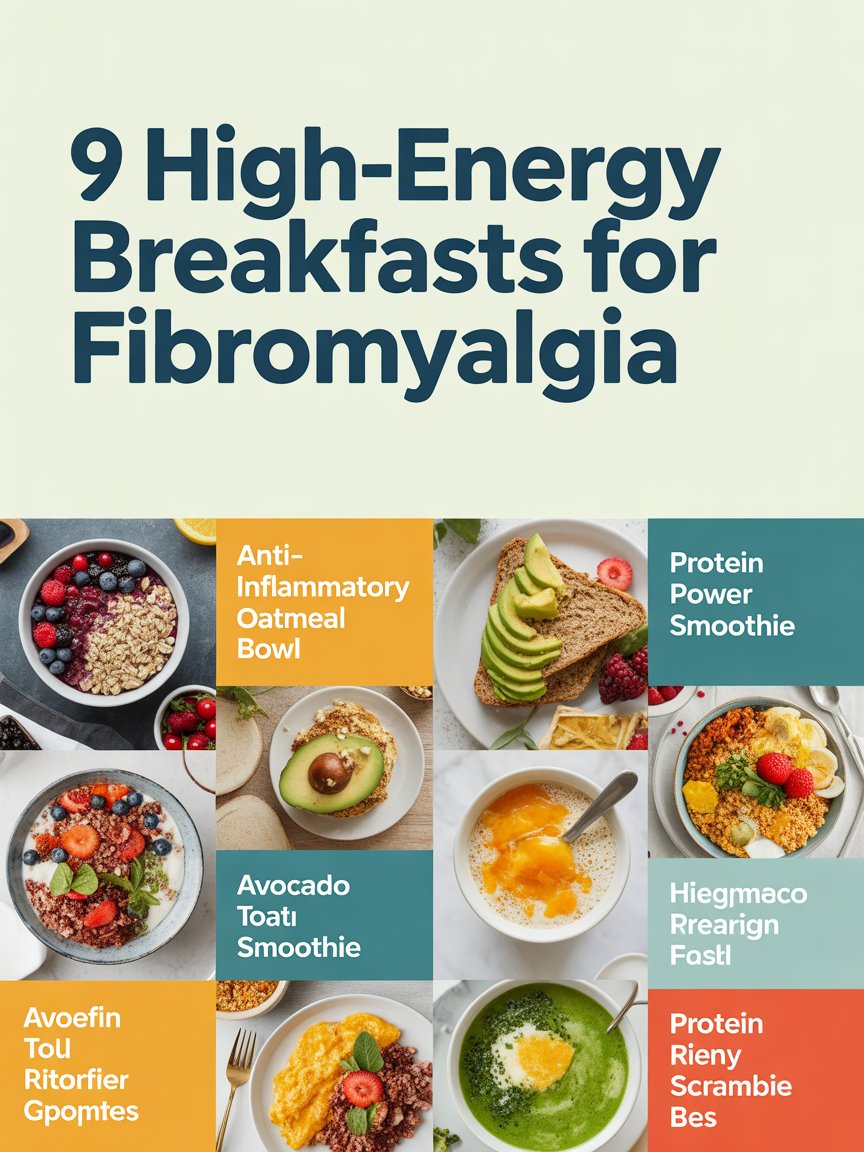 9 High-Energy Breakfasts for Fibromyalgia

Anti-Inflammatory Oatmeal Bowl

Protein Power Smoothie

Avocado Toatı Smoothie

Hiegmaco Rrearign Fastl

Avoefin Toll Ritorfier Gpomtes

Protein Rieny Scrambie Bes