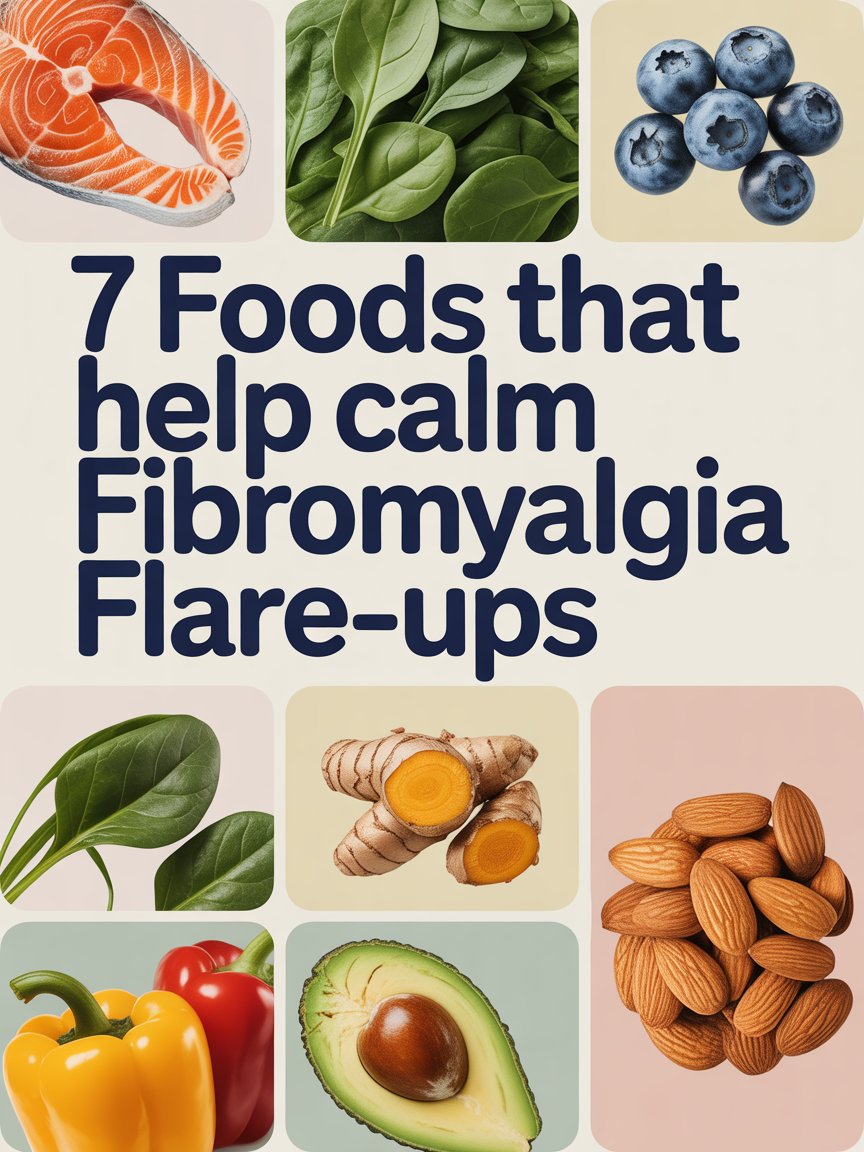 7 Foods that help calm Fibromyalgia Flare-ups