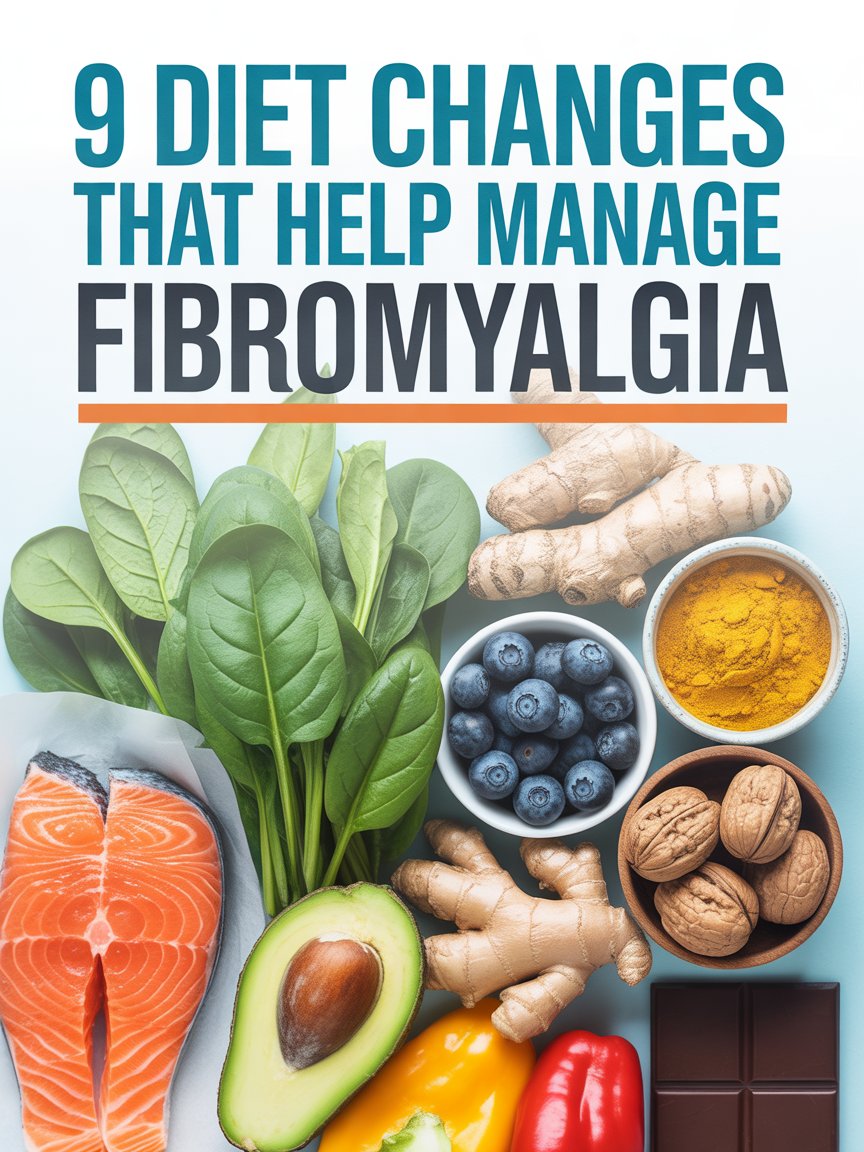 9 DIET CHANGES THAT HELP MANAGE FIBROMYALGIA