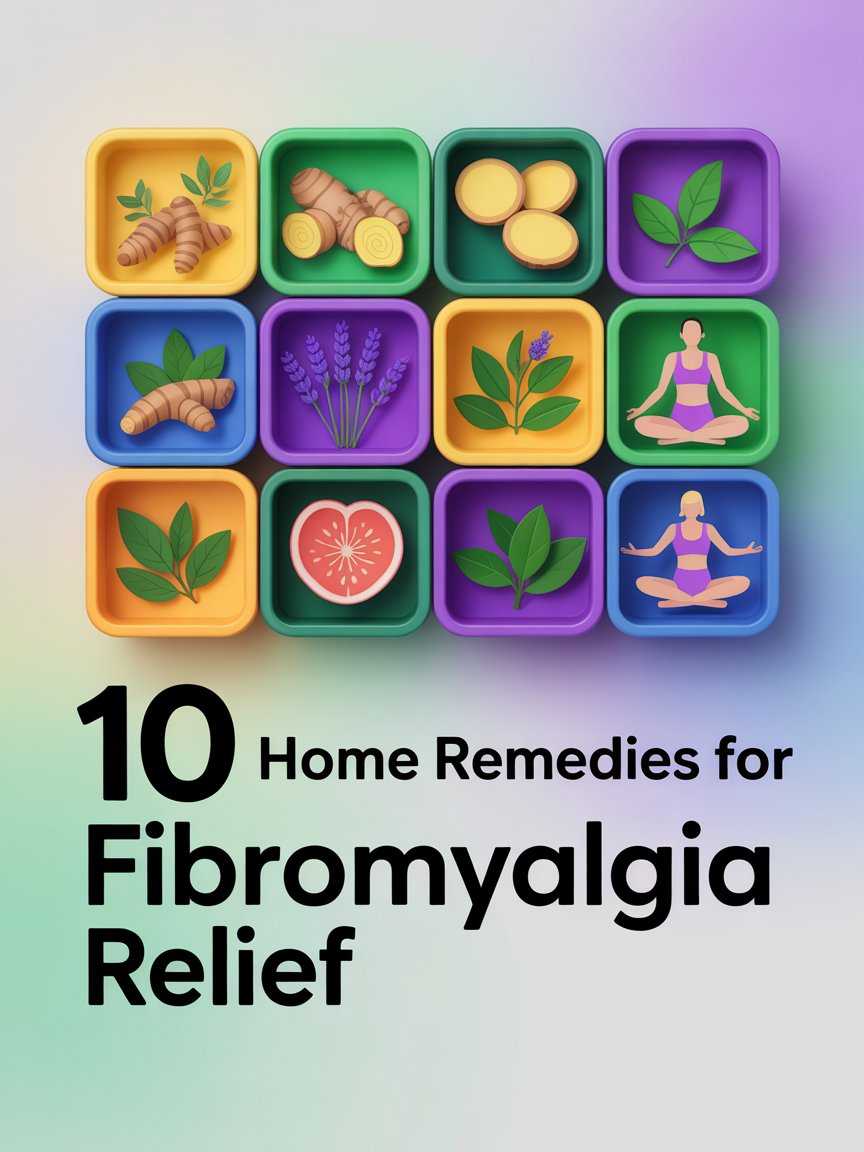 10 Home Remedies for Fibromyalgia Relief