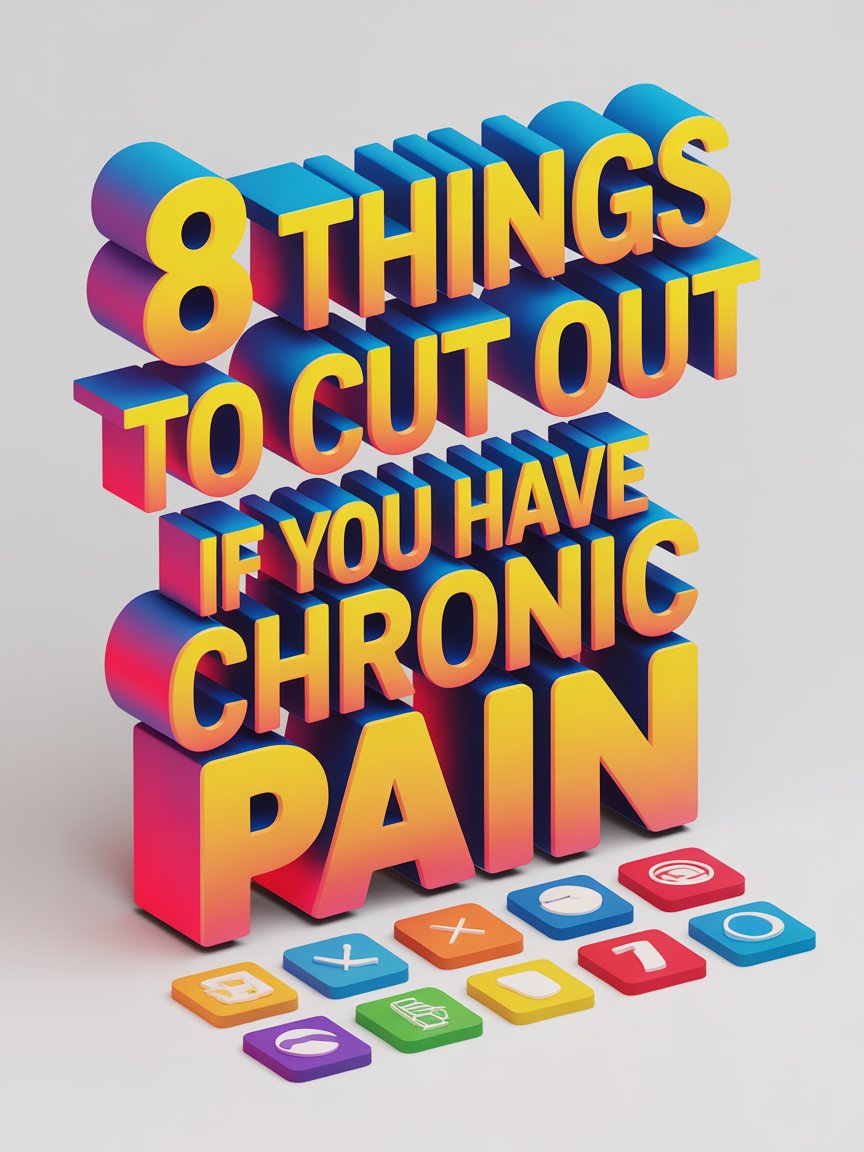 8 THINGS TO CUT OUT IF YOU HAVE CHRONIC PAIN