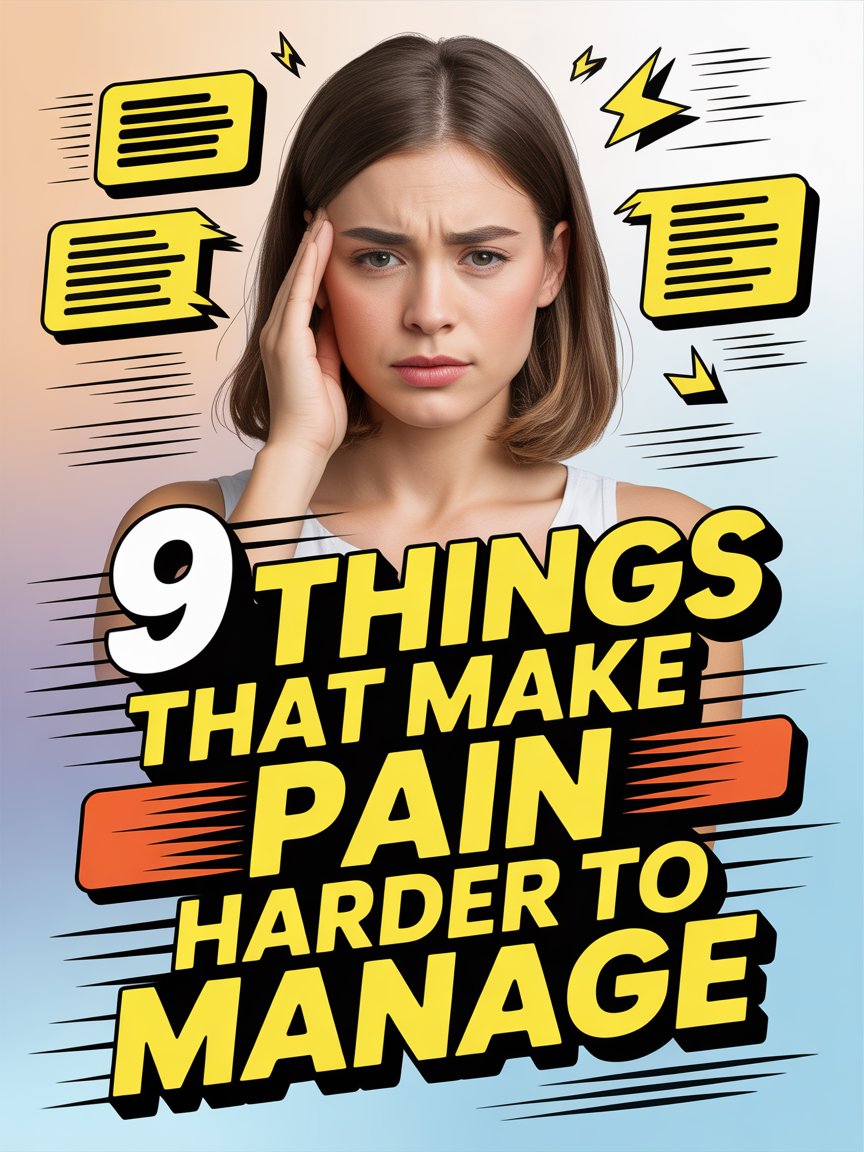 9 THINGS THAT MAKE PAIN HARDER TO MANAGE