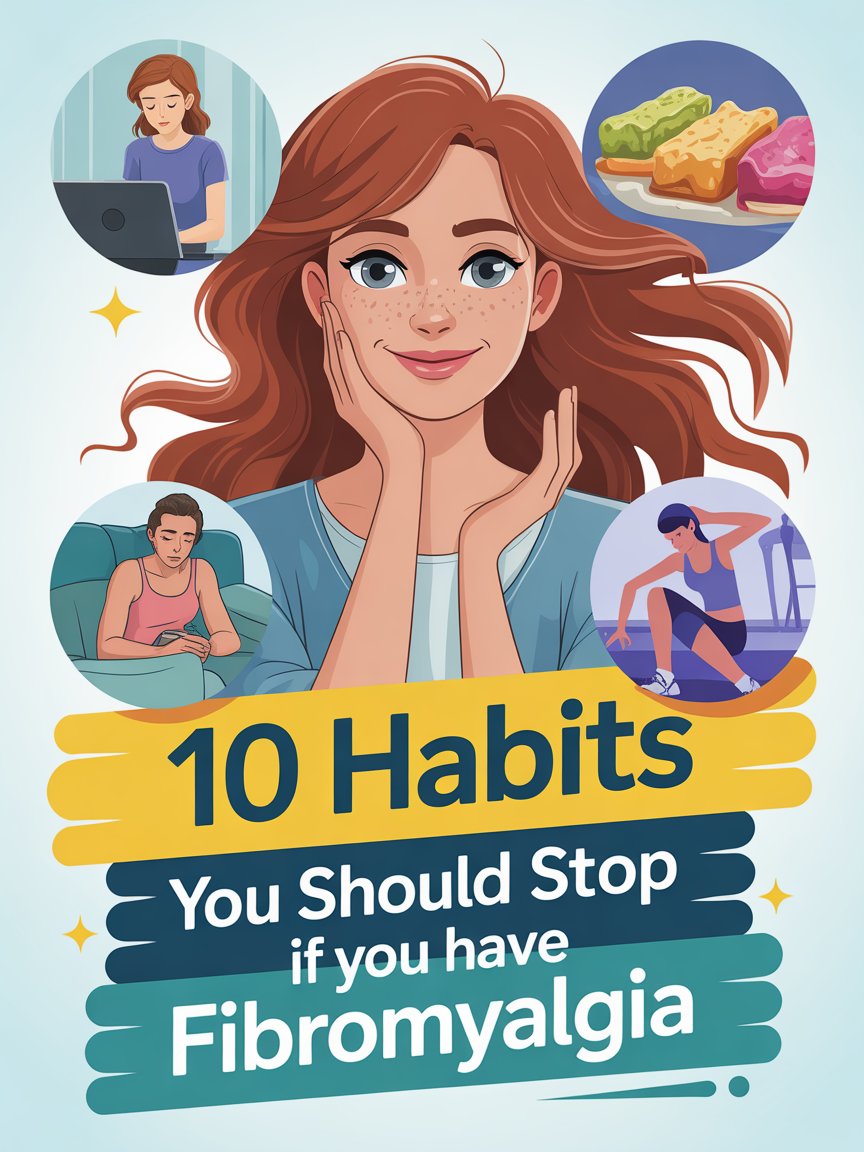 10 Habits
You Should Stop
if you have
Fibromyalgia