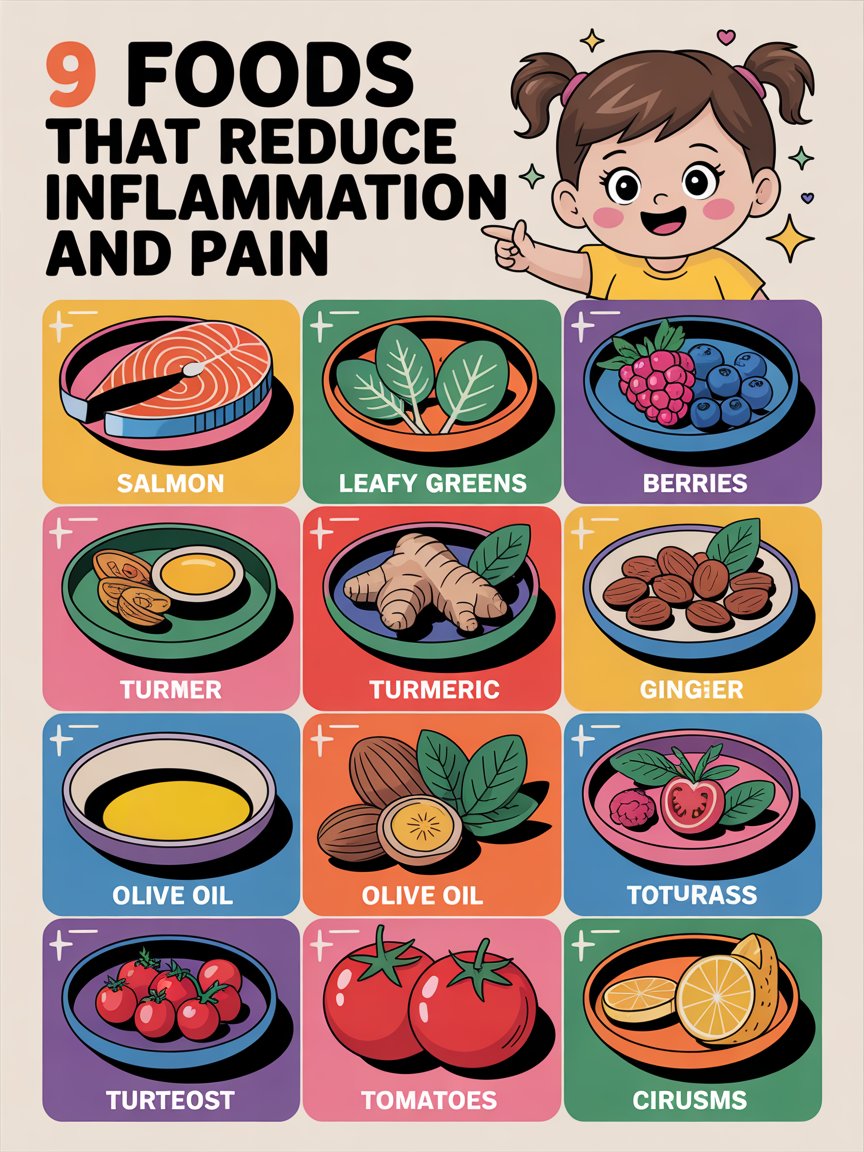 9 FOODS THAT REDUCE INFLAMMATION AND PAIN

SALMON

LEAFY GREENS

BERRIES

TURMER

TURMERIC

GINGIER

OLIVE OIL

OLIVE OIL

TOTURASS

TURTEOST

TOMATOES

CIRUSMS