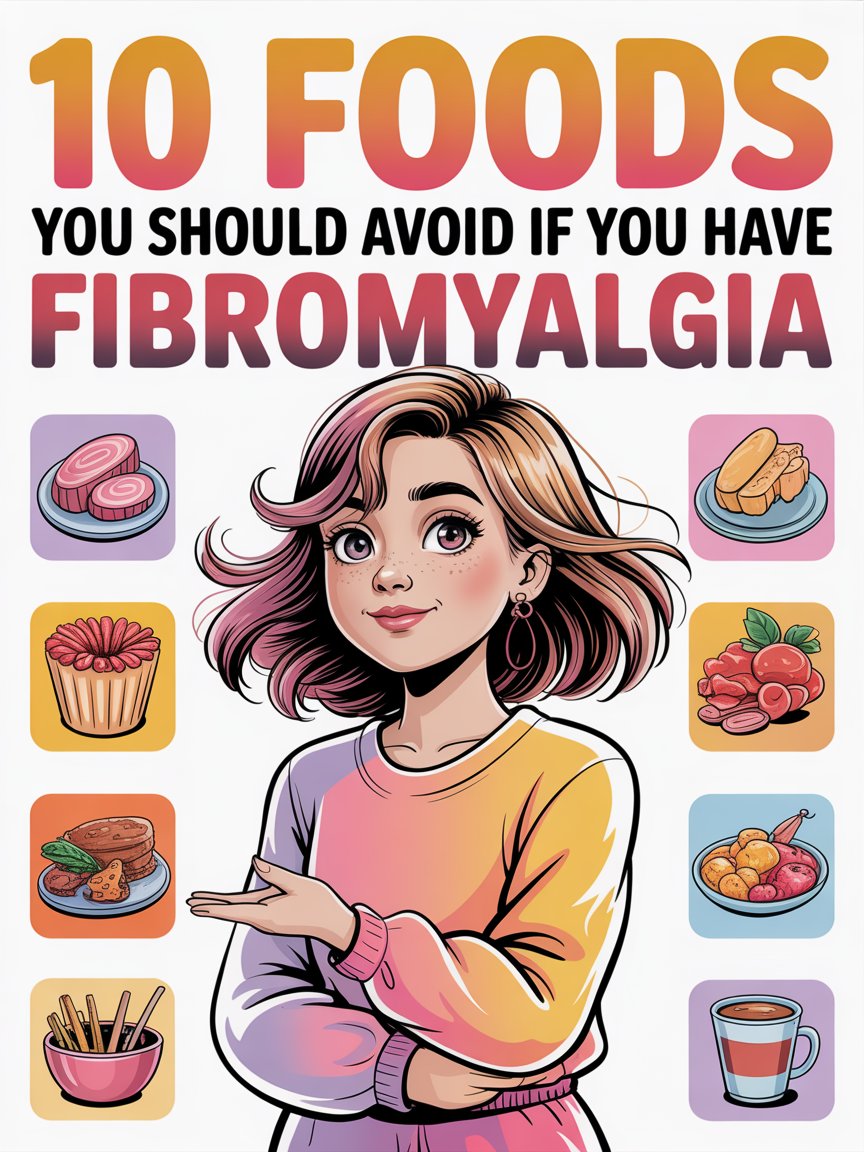 10 FOODS

YOU SHOULD AVOID IF YOU HAVE

FIBROMYALGIA