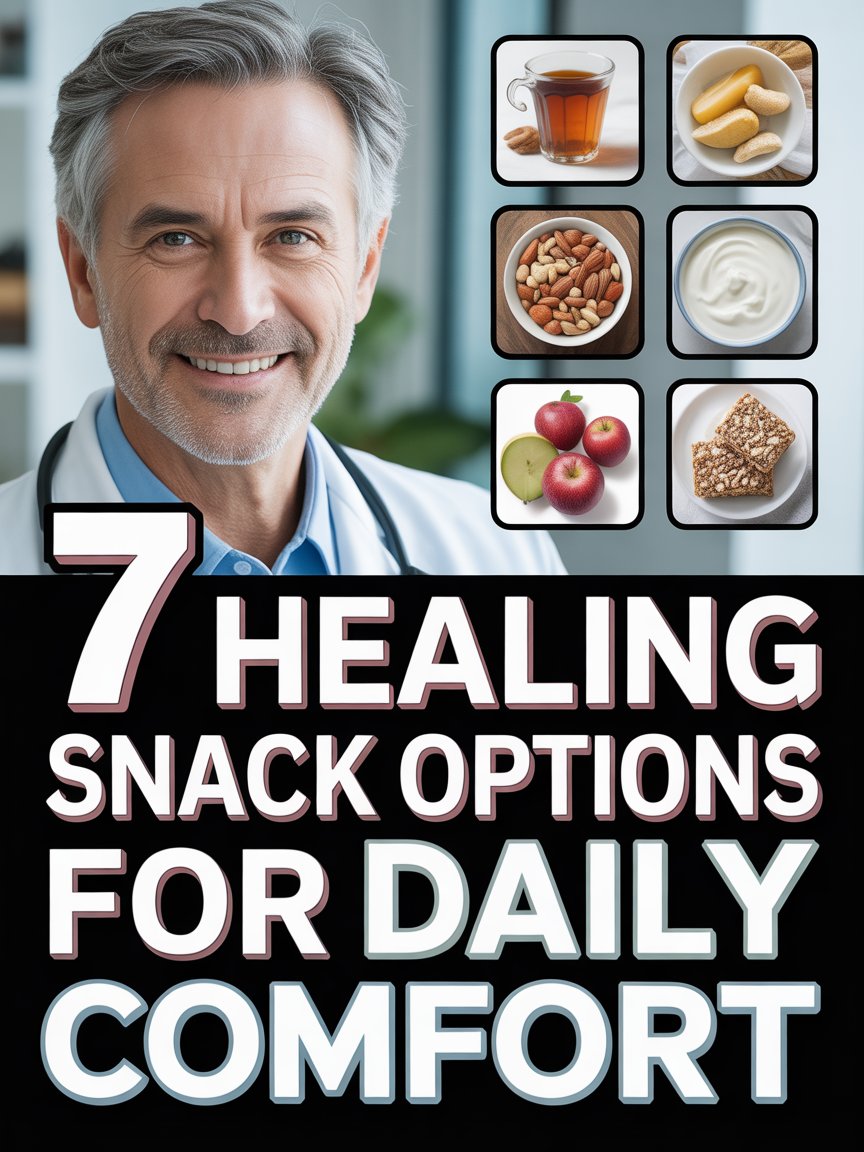 7 HEALING SNACK OPTIONS FOR DAILY COMFORT