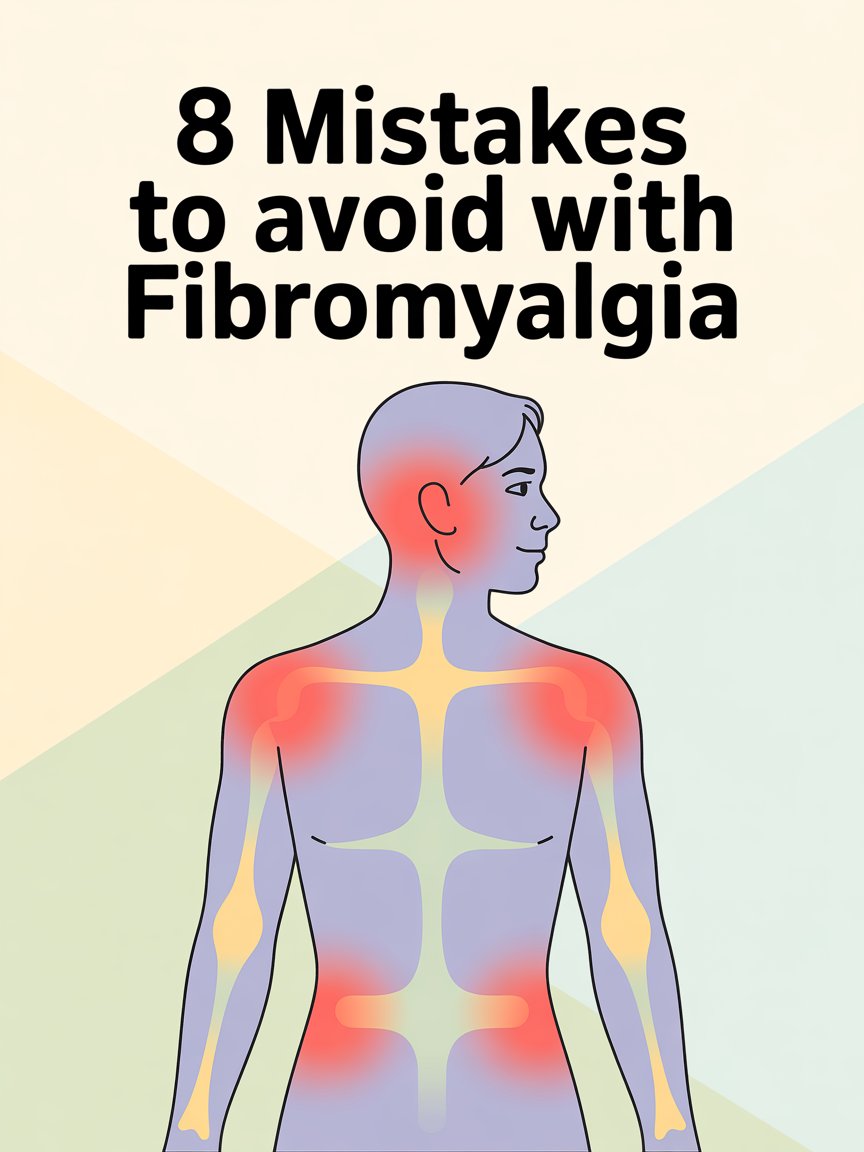 8 Mistakes to avoid with Fibromyalgia